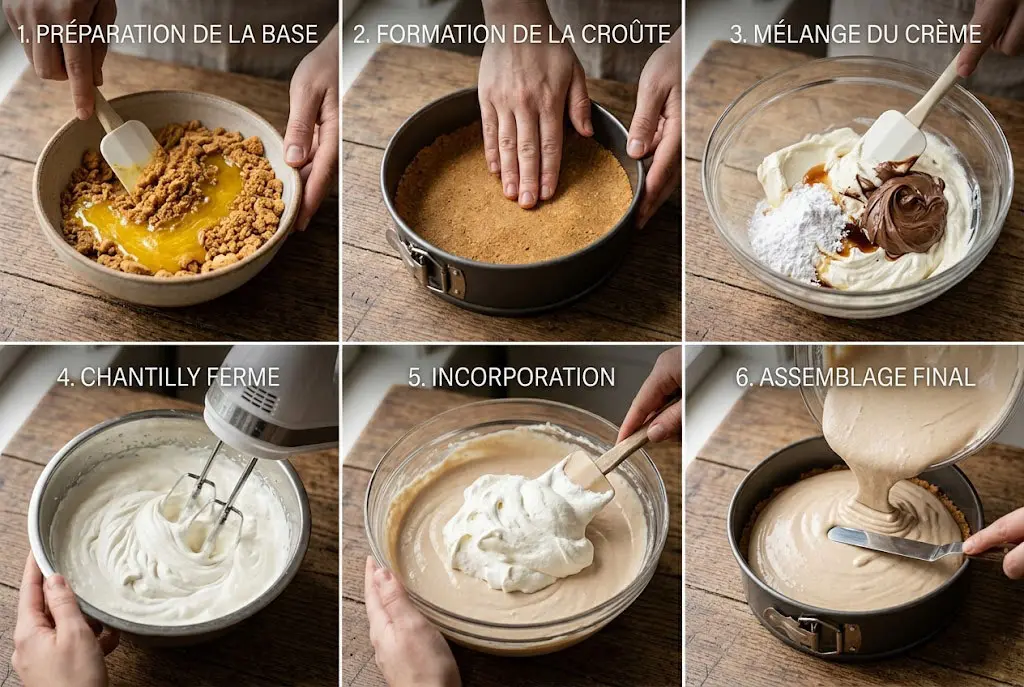 1. PRÉPARATION DE LA BASE

2. FORMATION DE LA CROÛTE

3. MÉLANGE DU CRÈME

4. CHANTILLY FERME

5. INCORPORATION

6. ASSEMBLAGE FINAL