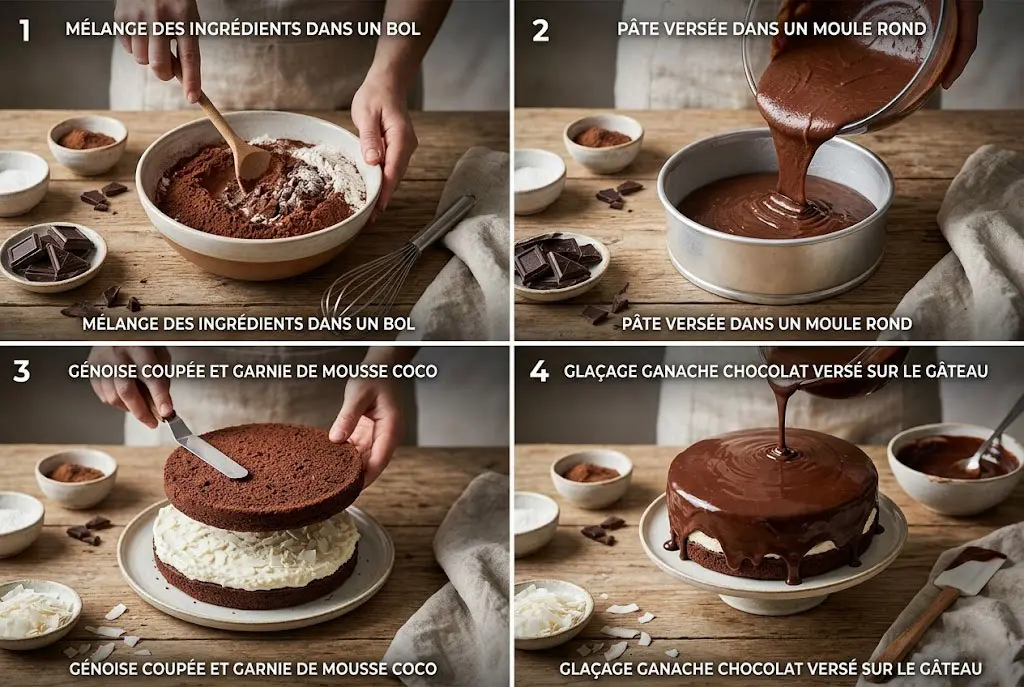 1 MÉLANGE DES INGRÉDIENTS DANS UN BOL

MÉLANGE DES INGRÉDIENTS DANS UN BOL

2 PÂTE VERSÉE DANS UN MOULE ROND

PÂTE VERSÉE DANS UN MOULE ROND

3 GÉNOISE COUPÉE ET GARNIE DE MOUSSE COCO

GÉNOISE COUPÉE ET GARNIE DE MOUSSE COCO

4 GLAÇAGE GANACHE CHOCOLAT VERSÉ SUR LE GÂTEAU

GLAÇAGE GANACHE CHOCOLAT VERSÉ SUR LE GÂTEAU