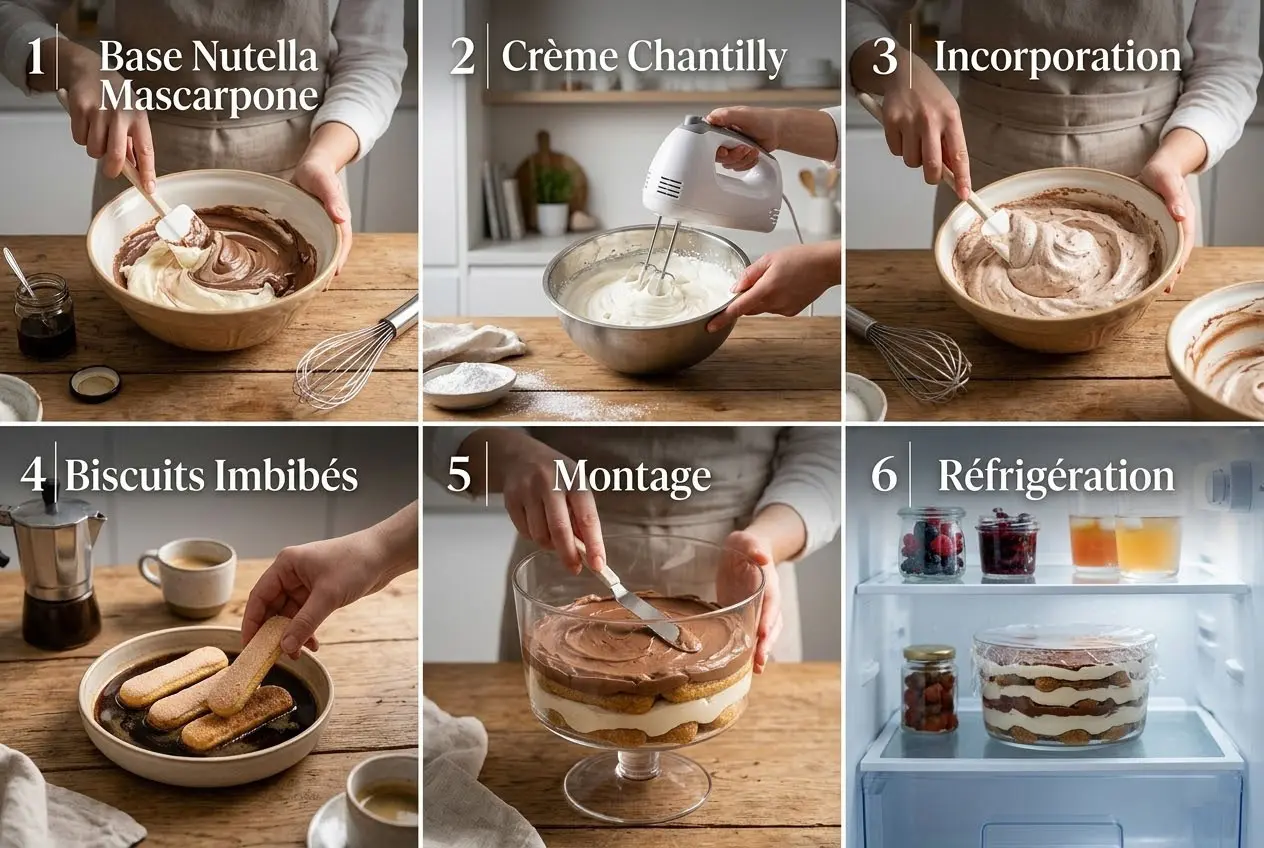 1 Base Nutella Mascarpone

2 Crème Chantilly

3 Incorporation

4 Biscuits Imbibés

5 Montage

6 Réfrigération