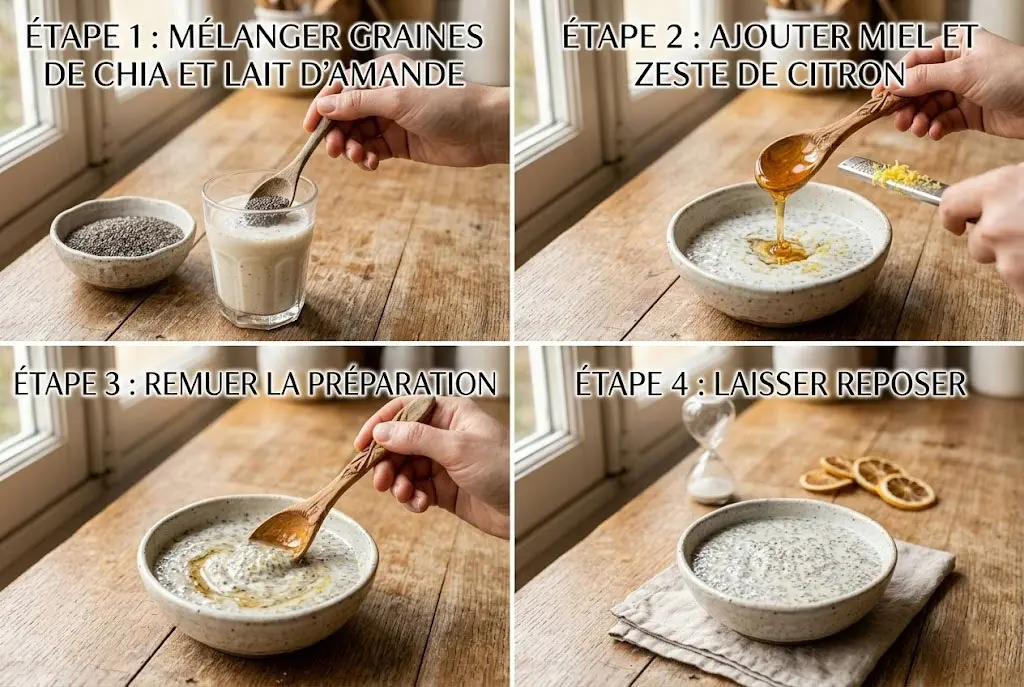 ÉTAPE 1 : MÉLANGER GRAINES DE CHIA ET LAIT D'AMANDE

ÉTAPE 2 : AJOUTER MIEL ET ZESTE DE CITRON

ÉTAPE 3 : REMUER LA PRÉPARATION

ÉTAPE 4 : LAISSER REPOSER