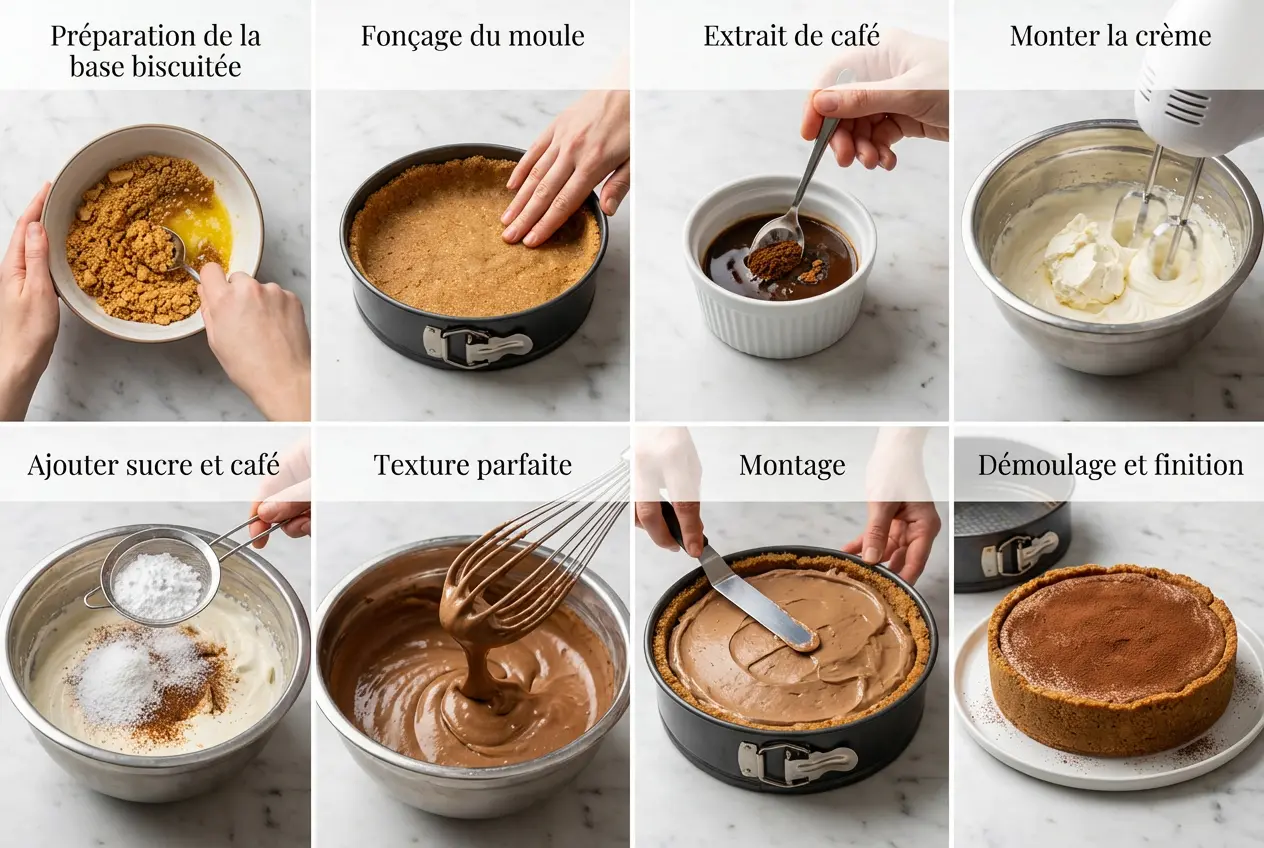 Préparation de la base biscuitée

Fonçage du moule

Extrait de café

Monter la crème

Ajouter sucre et café

Texture parfaite

Montage

Démoulage et finition