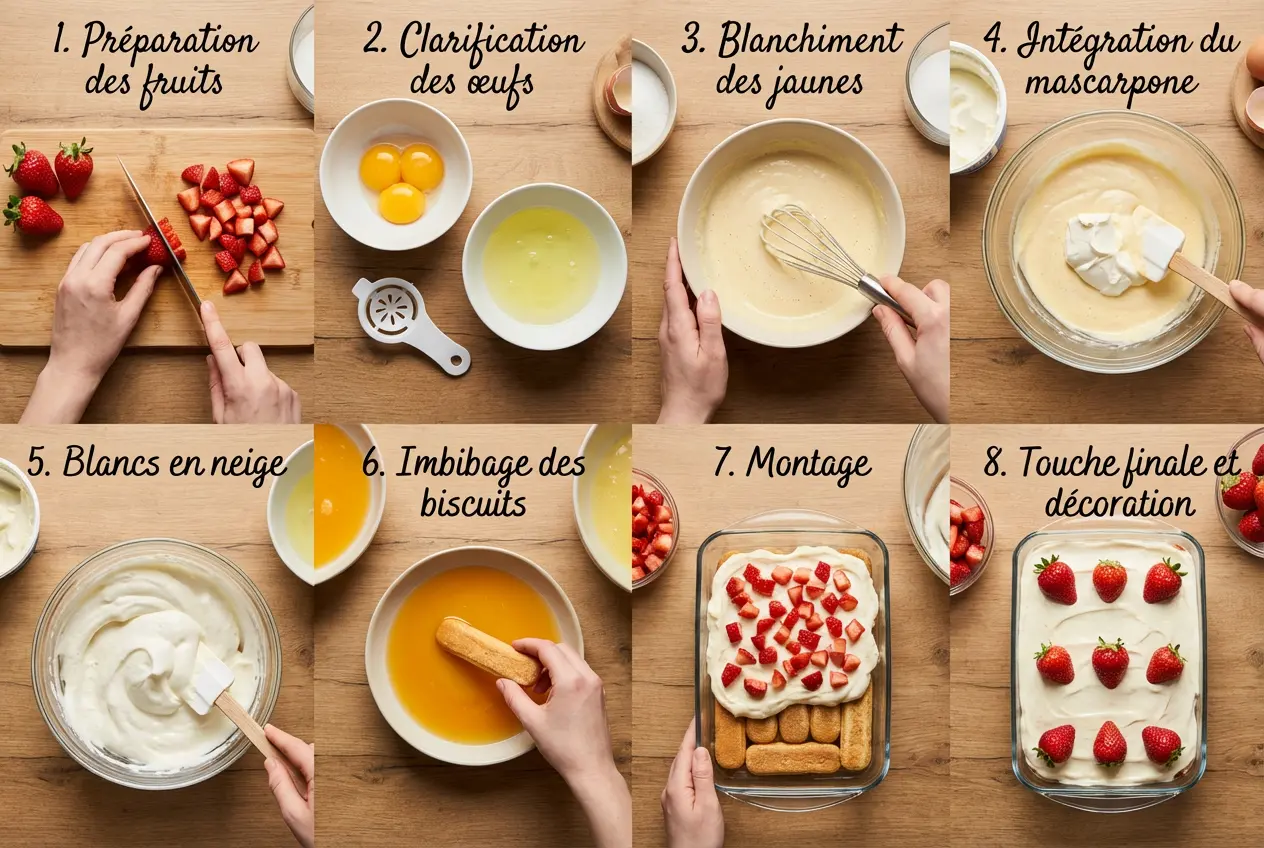 1. Préparation des fruits

2. Clarification des œufs

3. Blanchiment des jaunes

4. Intégration du mascarpone

5. Blancs en neige

6. Imbibage des biscuits

7. Montage

8. Touche finale et décoration