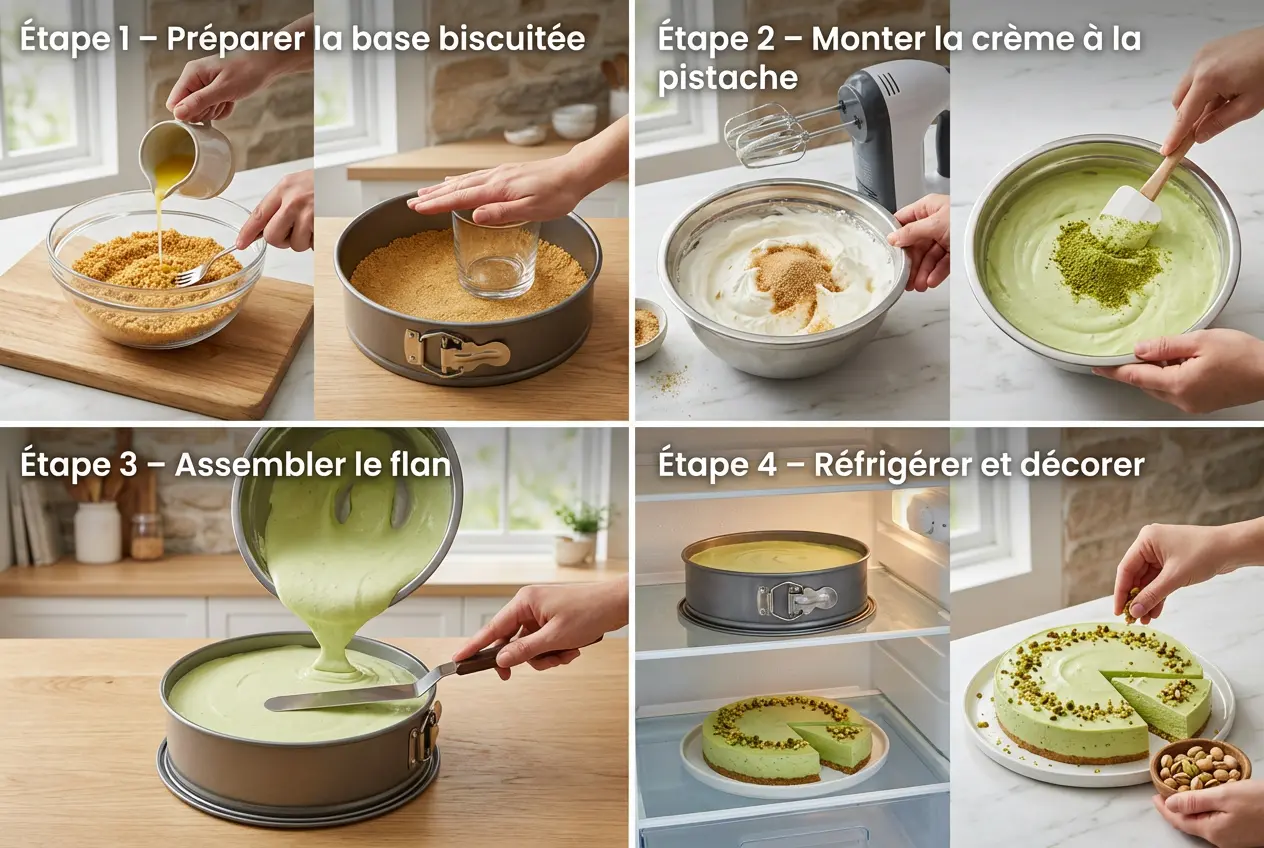 Étape 1 – Préparer la base biscuitée

Étape 2 – Monter la crème à la pistache

Étape 3 – Assembler le flan

Étape 4 – Réfrigérer et décorer