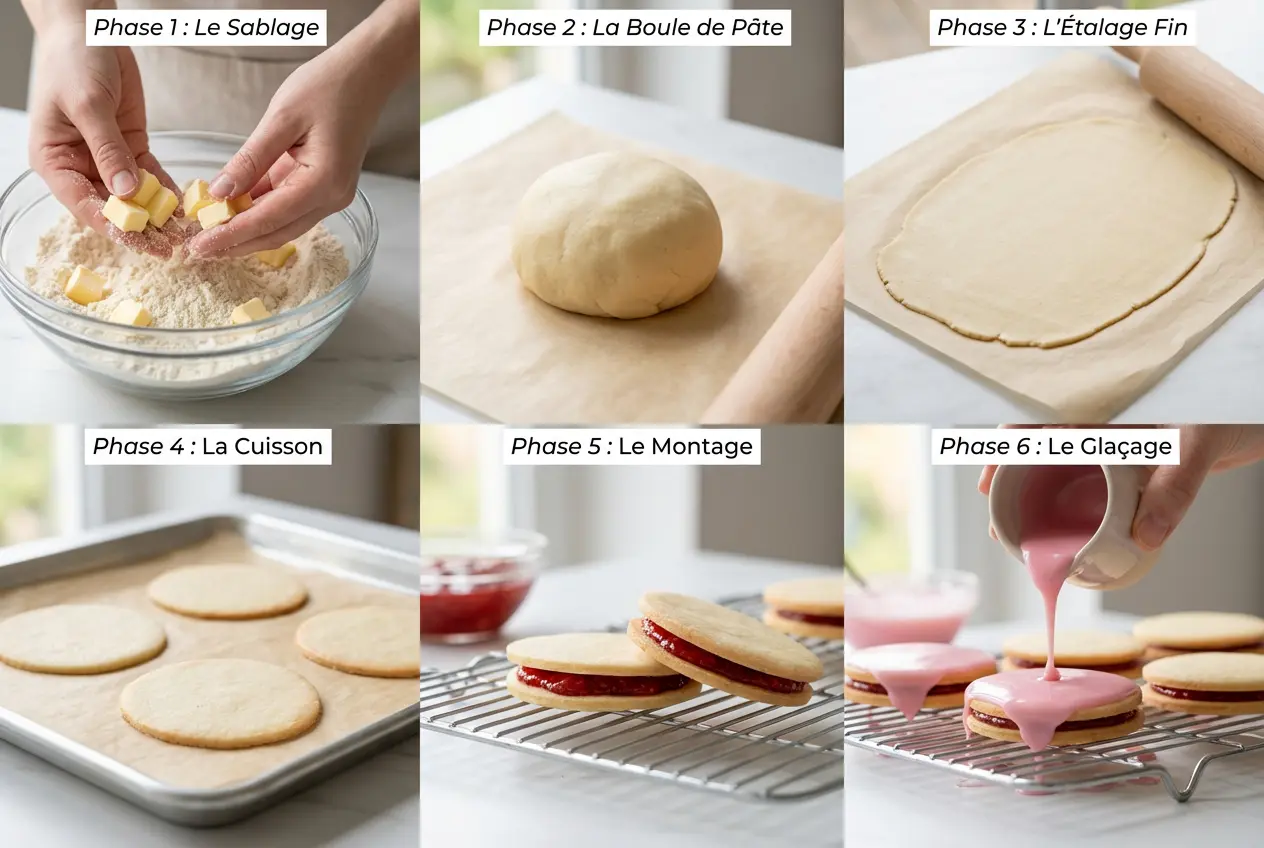 Phase 1 : Le Sablage

Phase 2 : La Boule de Pâte

Phase 3 : L'Étalage Fin

Phase 4 : La Cuisson

Phase 5 : Le Montage

Phase 6 : Le Glaçage