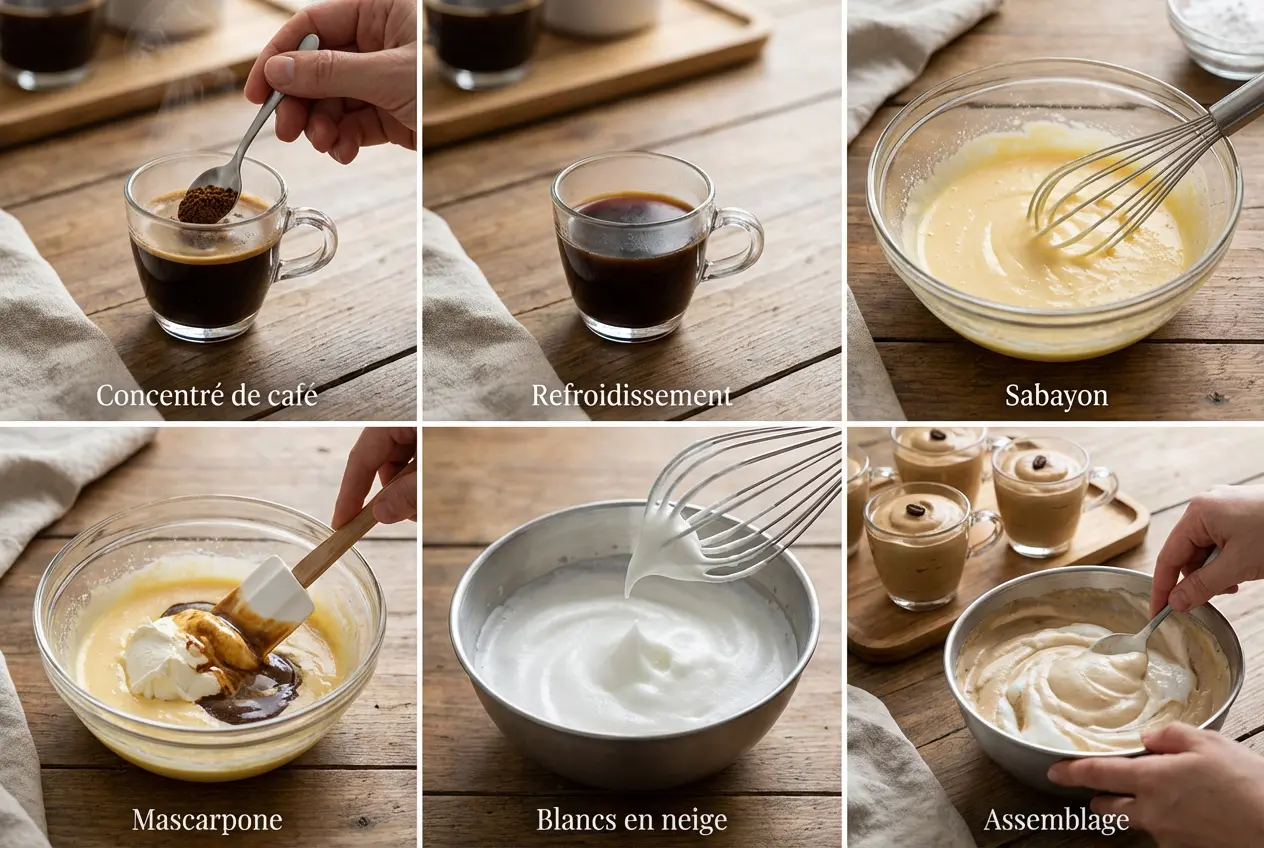 Concentré de café

Refroidissement

Sabayon

Mascarpone

Blancs en neige

Assemblage