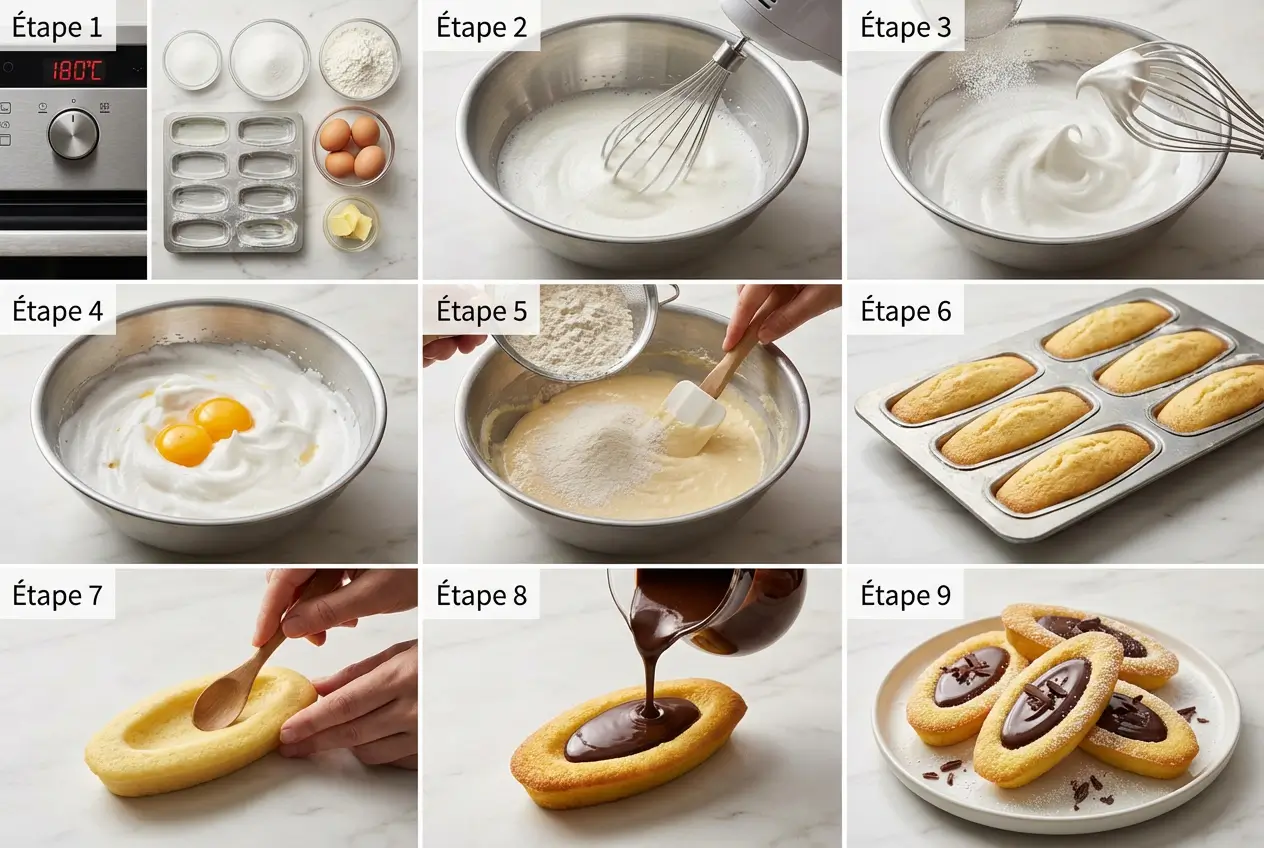 Étape 1
180°C
Étape 2
Étape 3
Étape 4
Étape 5
Étape 6
Étape 7
Étape 8
Étape 9