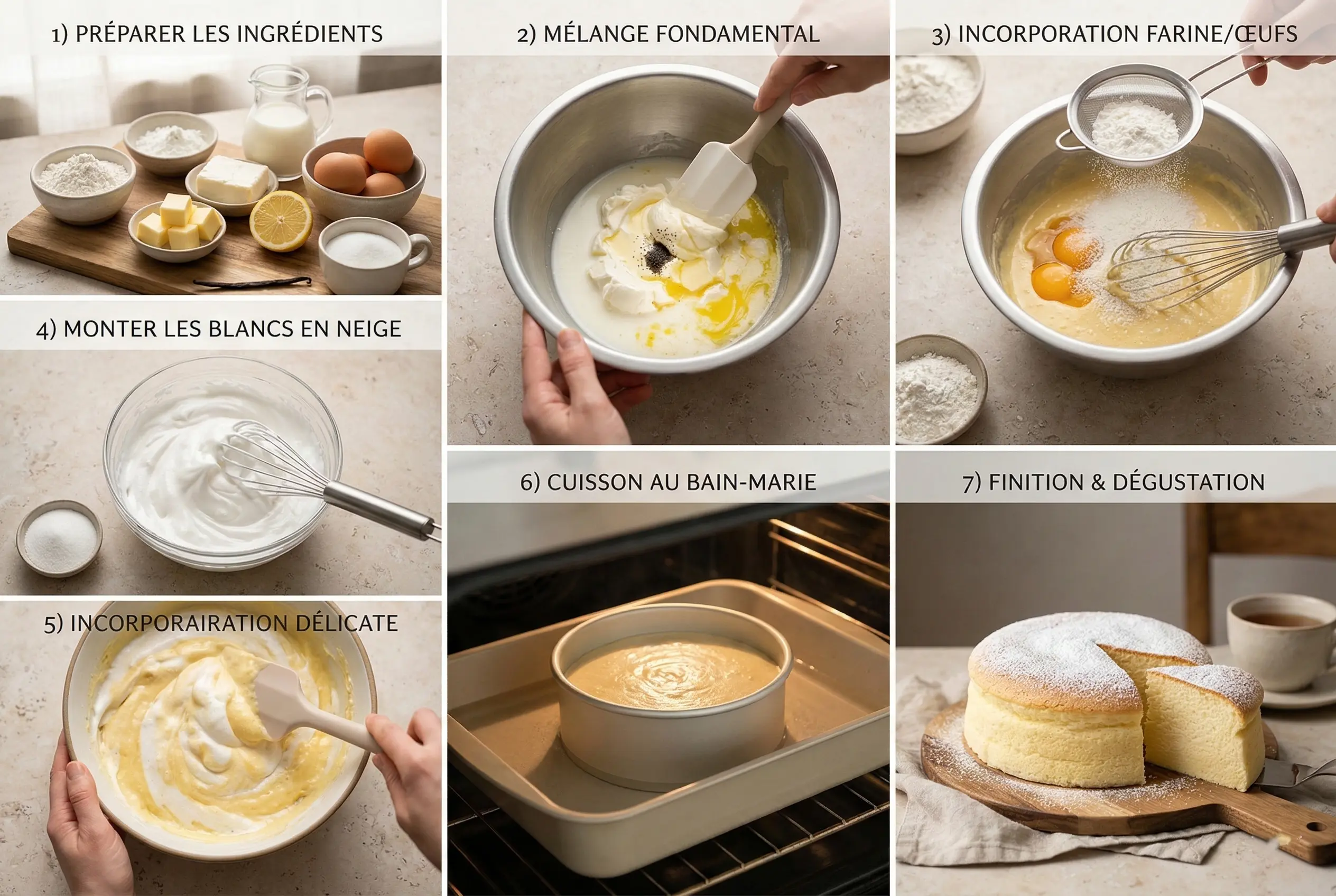 1) PRÉPARER LES INGRÉDIENTS

2) MÉLANGE FONDAMENTAL

3) INCORPORATION FARINE/ŒUFS

4) MONTER LES BLANCS EN NEIGE

5) INCORPORAIRATION DÉLICATE

6) CUISSON AU BAIN-MARIE

7) FINITION & DÉGUSTATION