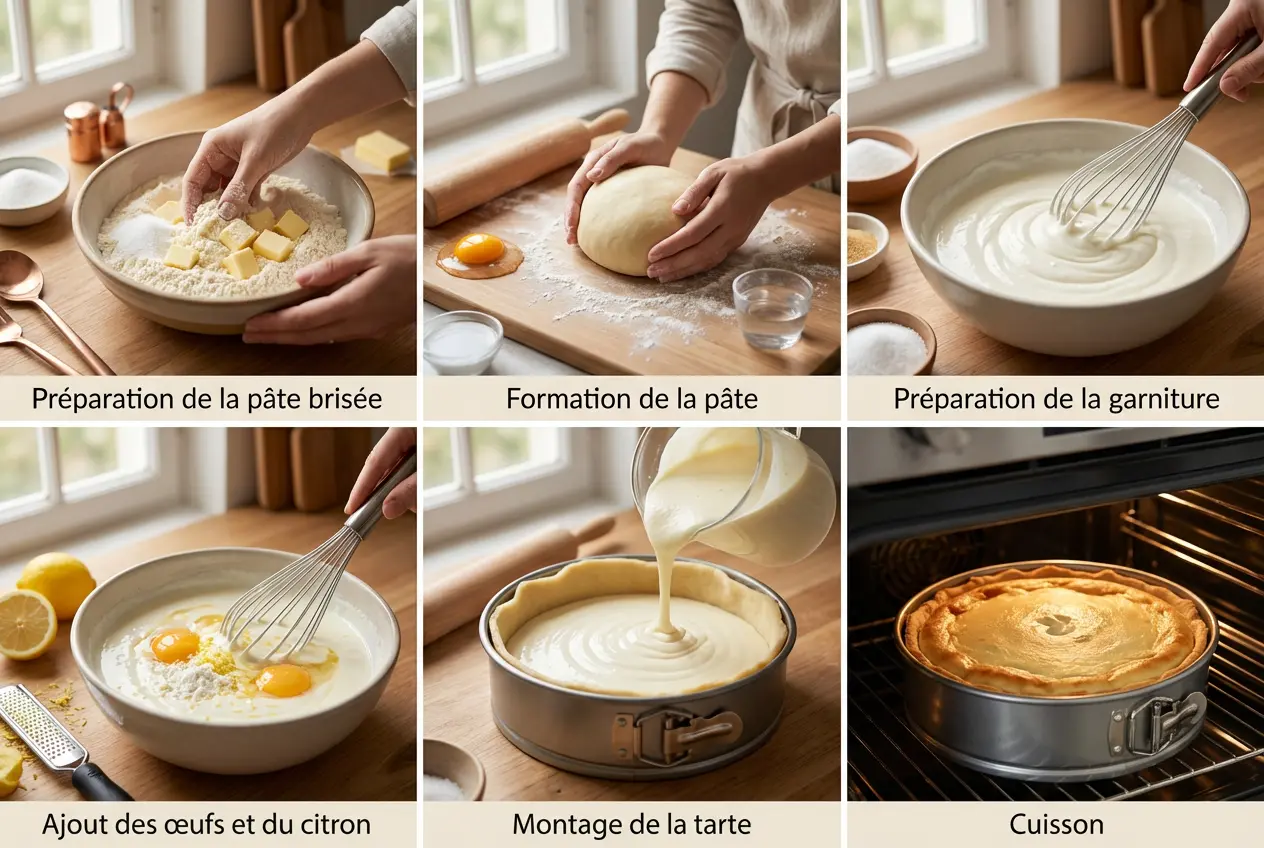 Préparation de la pâte brisée

Formation de la pâte

Préparation de la garniture

Ajout des œufs et du citron

Montage de la tarte

Cuisson