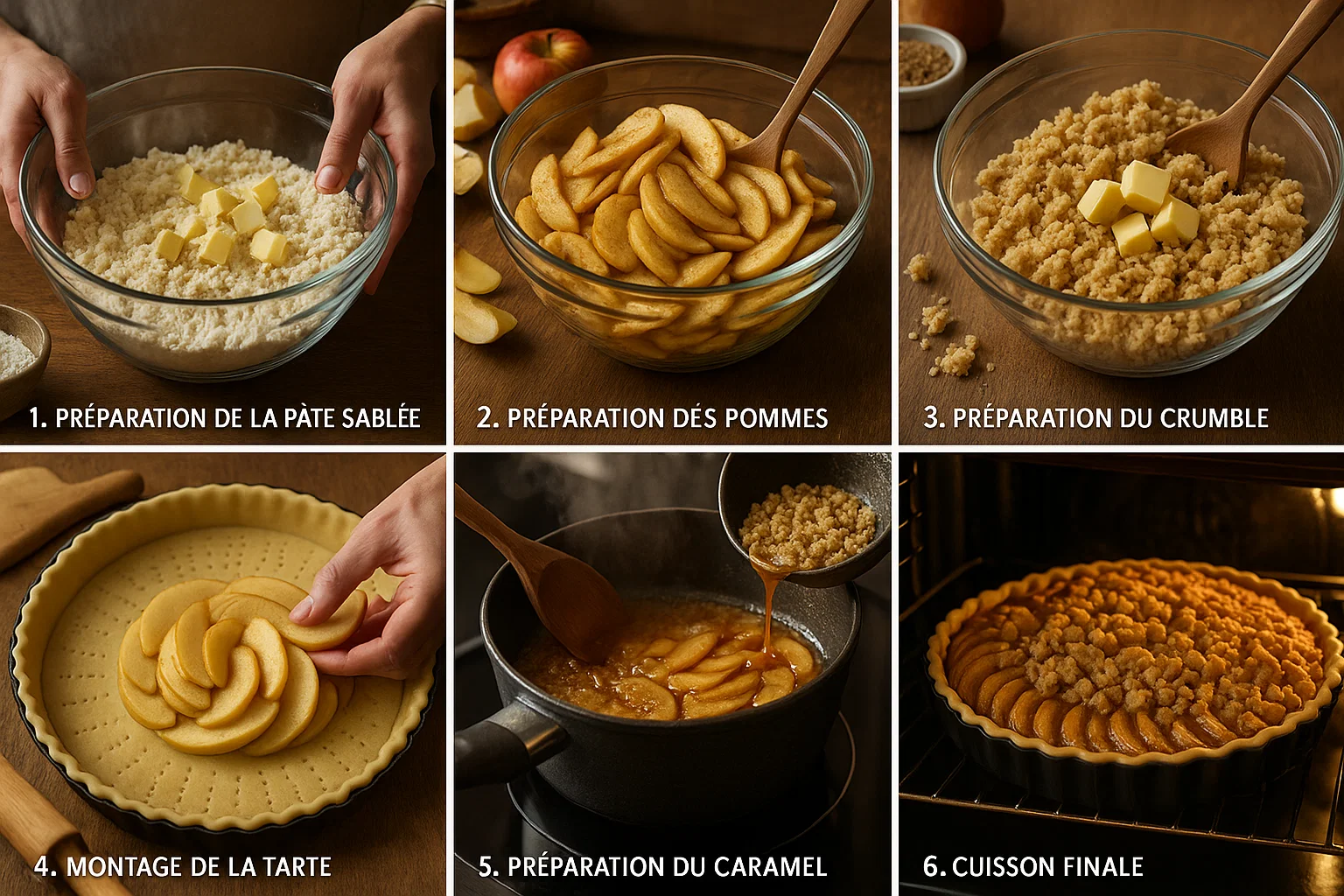 1. PRÉPARATION DE LA PÀTE SABLÉE

2. PRÉPARATION DÉS POMMES

3. PRÉPARATION DU CRUMBLE

4. MONTAGE DE LA TARTE

5. PRÉPARATION DU CARAMEL

6. CUISSON FINALE