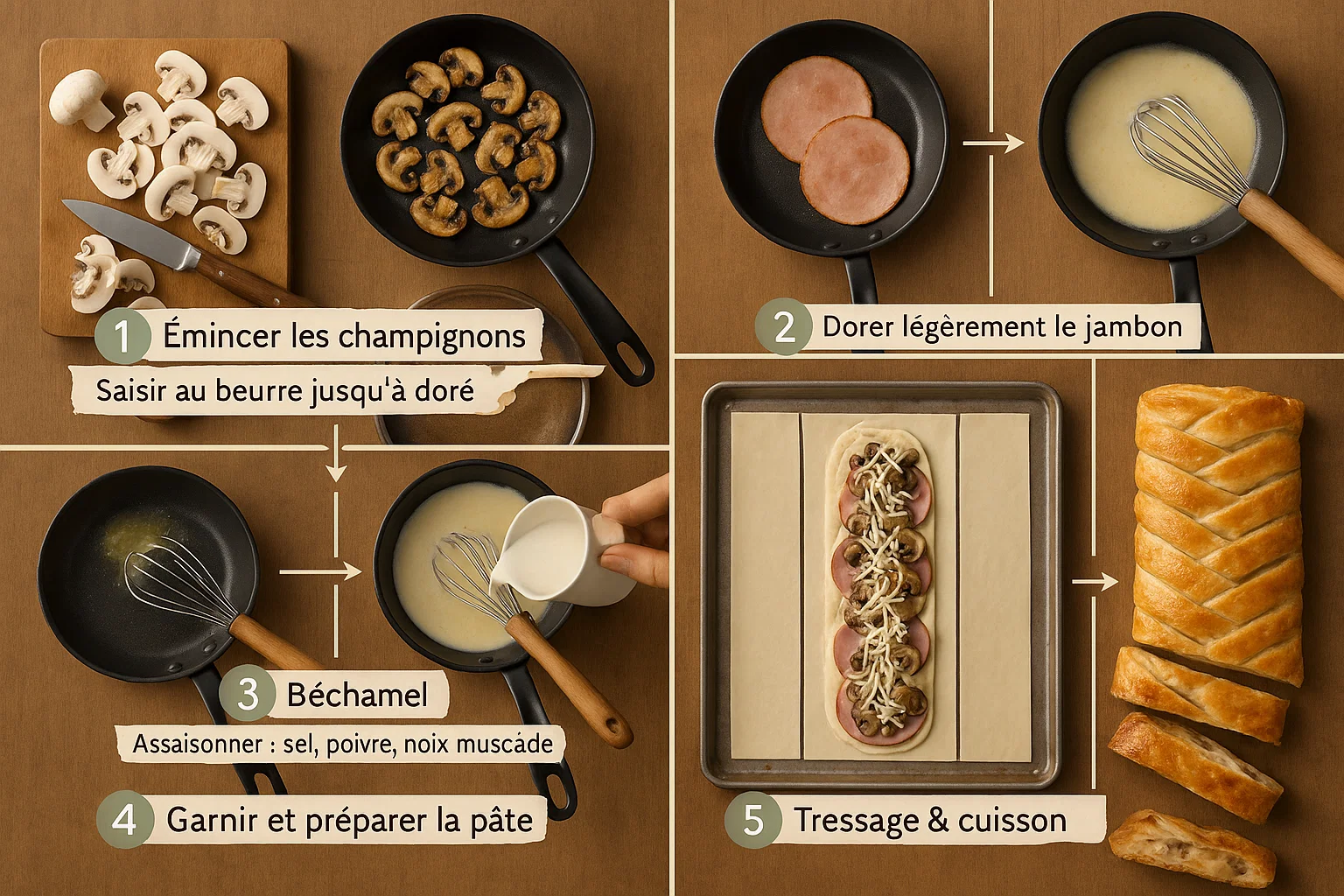 1 Émincer les champignons
Saisir au beurre jusqu'à doré

2 Dorer légèrement le jambon

3 Béchamel
Assaisonner : sel, poivre, noix muscade

4 Garnir et préparer la pâte

5 Tressage & cuisson